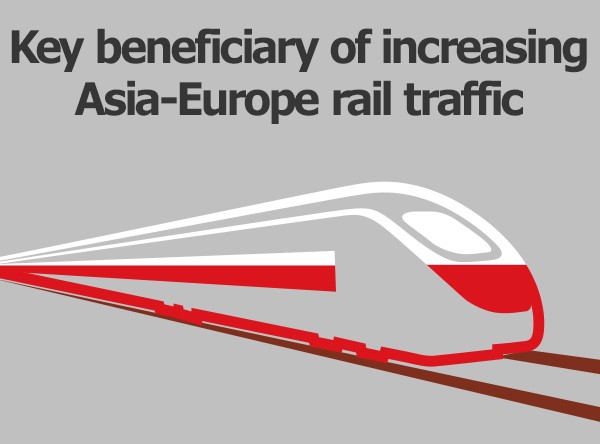 Key beneficiary of increasing Asia-Europe rail traffic