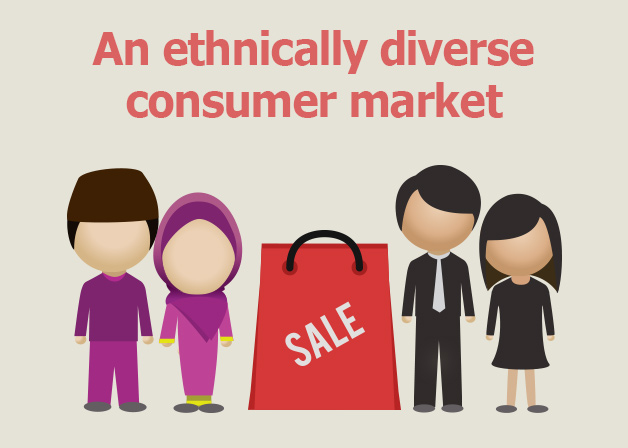 An ethnically diverse consumer market

SALE