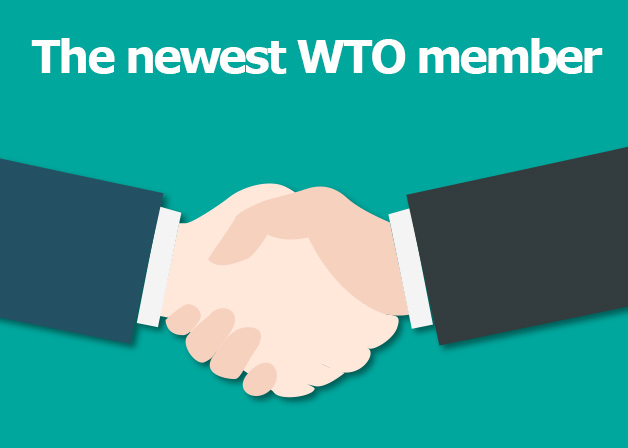 The newest WTO member