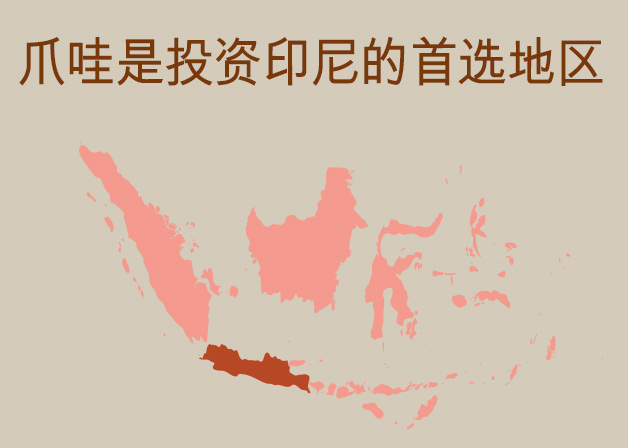 爪哇是投资印尼的首选地区