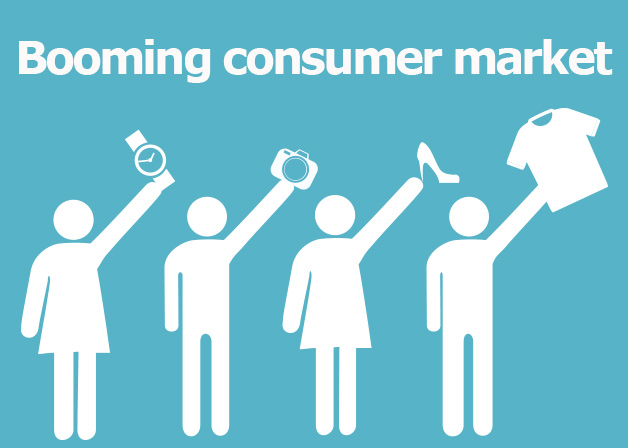 Booming consumer market