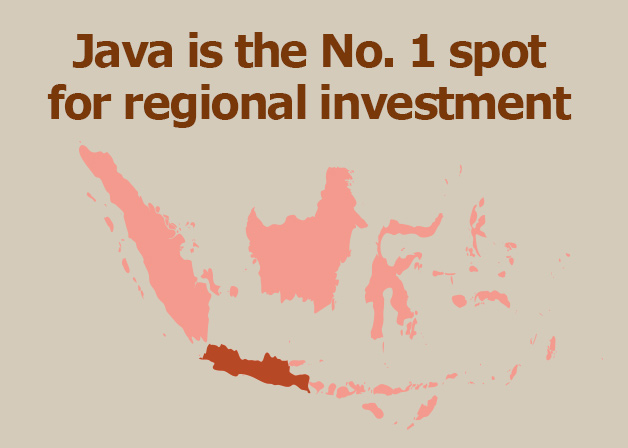 Java is the No. 1 spot for regional investment