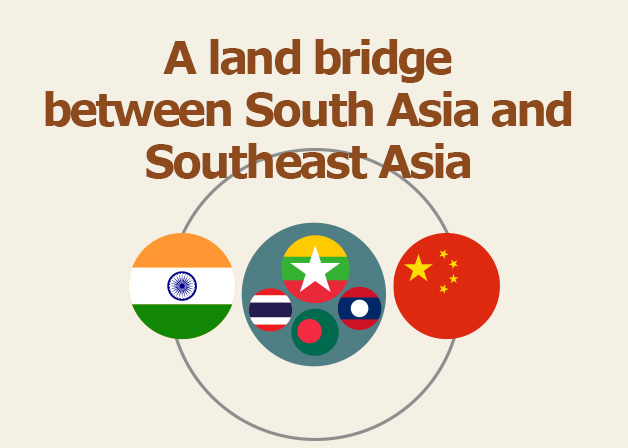 A land bridge between South Asia and Southeast Asia