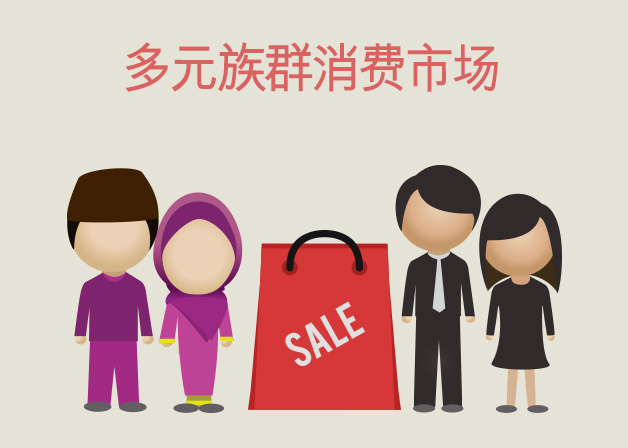 多元族群消费市场

SALE