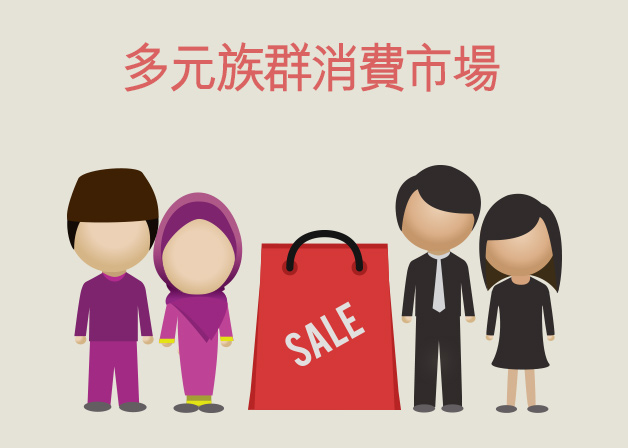 多元族群消費市場

SALE