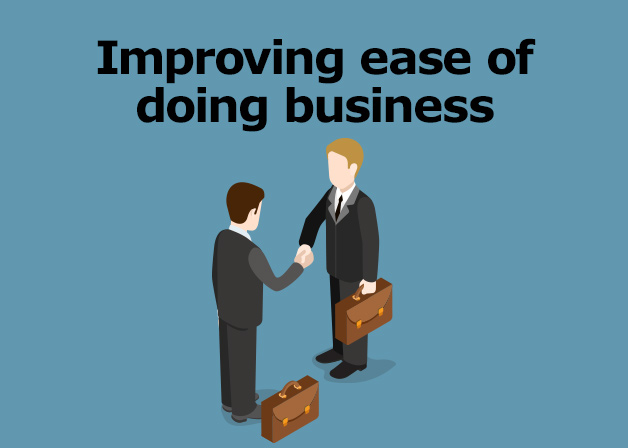 Improving ease of doing business