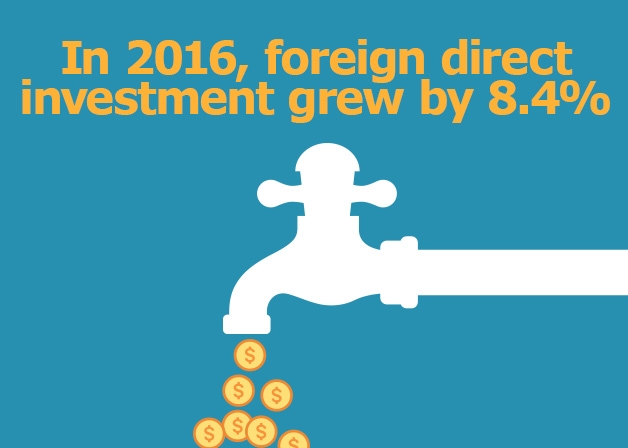 In 2016, foreign direct investment grew by 8.4%

$
$ $
$ $ $ $