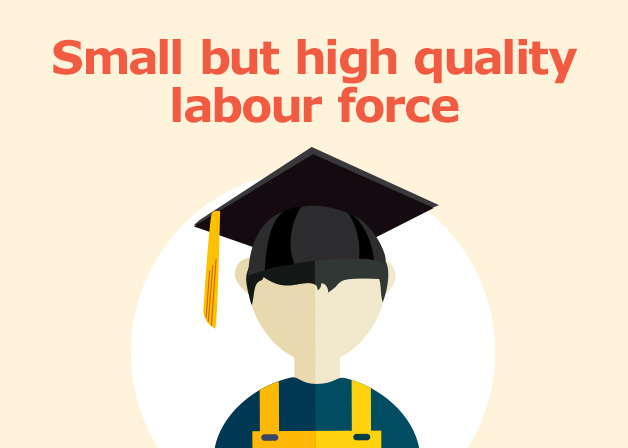 Small but high quality labour force