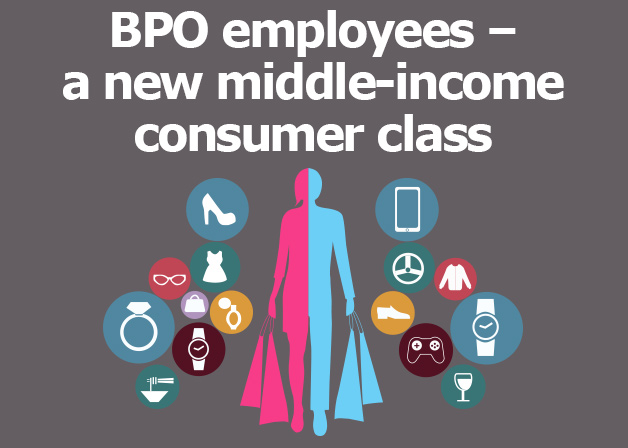 BPO employees – a new middle-income consumer class