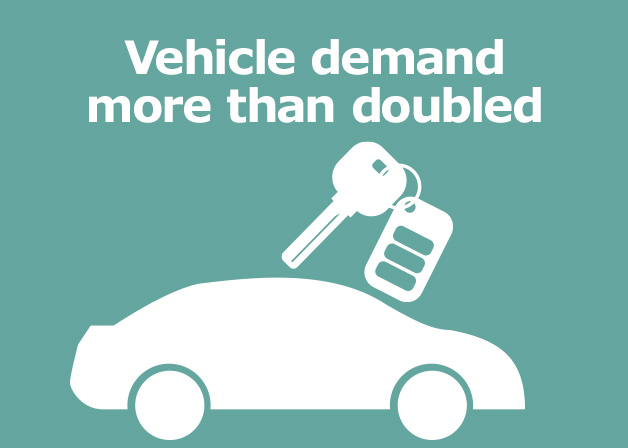 Vehicle demand more than doubled