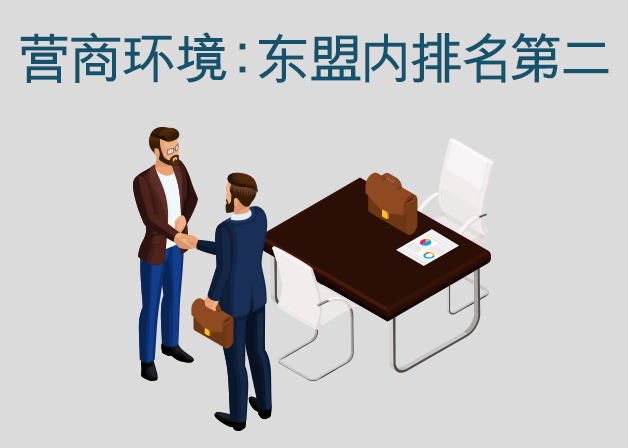 营商环境：东盟内排名第二