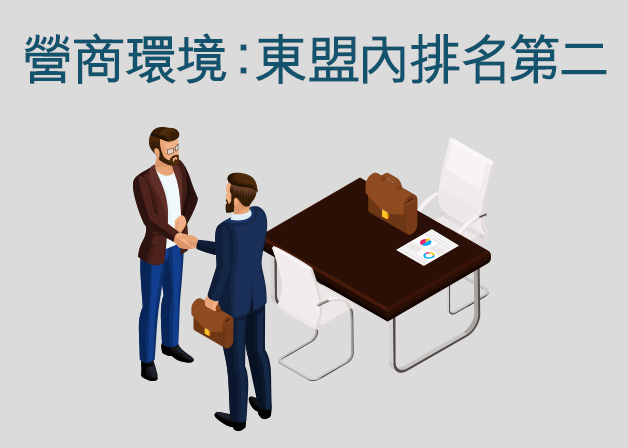 營商環境：東盟內排名第二