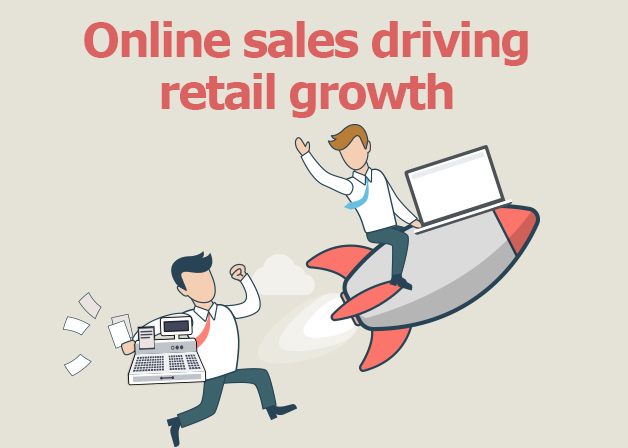 Online sales driving retail growth