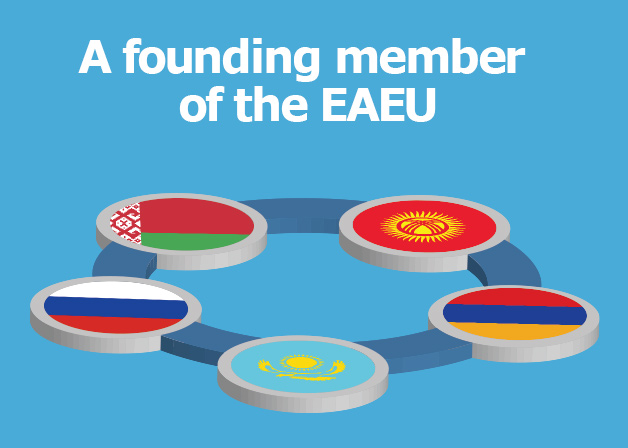 A founding member of the EAEU