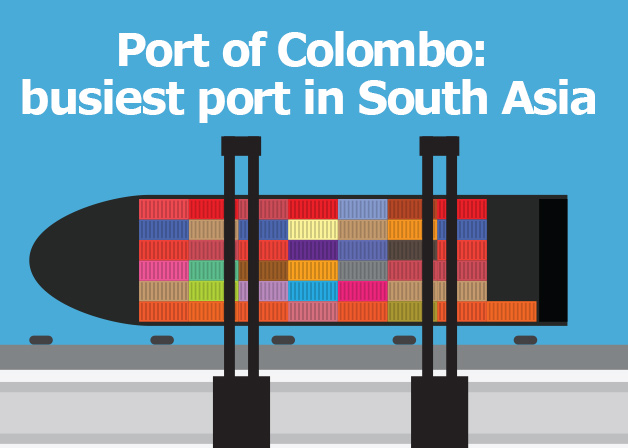 Port of Colombo:
busiest port in South Asia