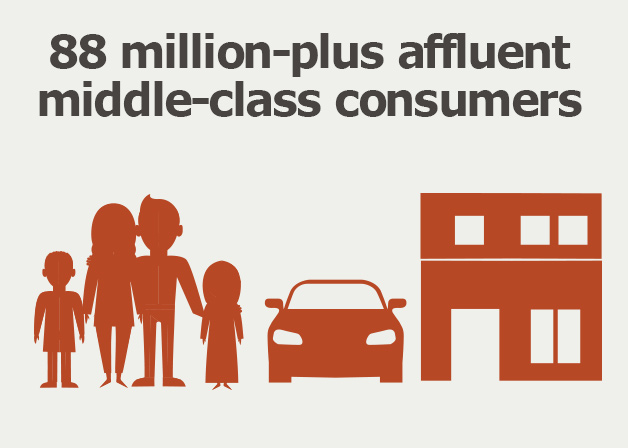 88 million-plus affluent middle-class consumers