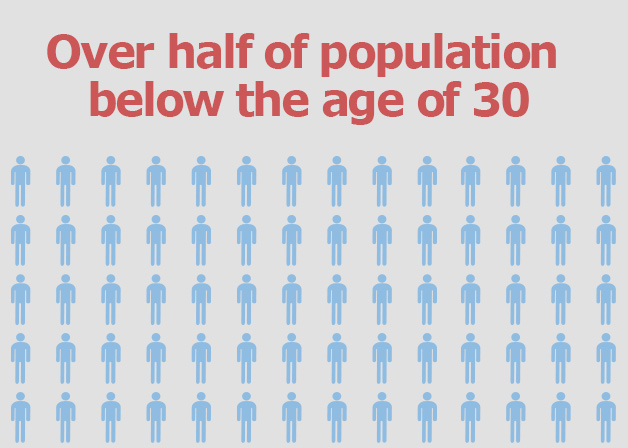 Over half of population below the age of 30