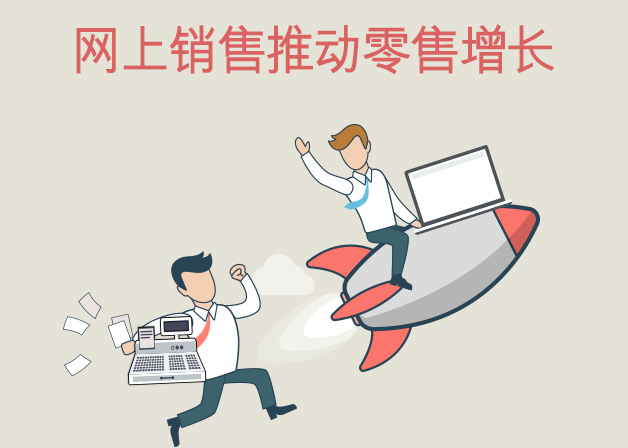 网上销售推动零售增长