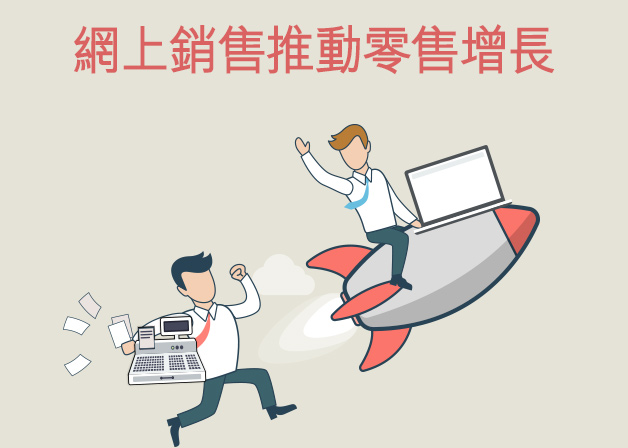 網上銷售推動零售增長