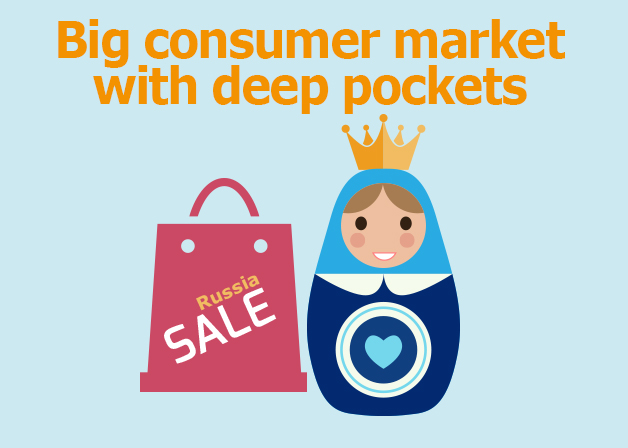 Big consumer market with deep pockets

Russia
SALE