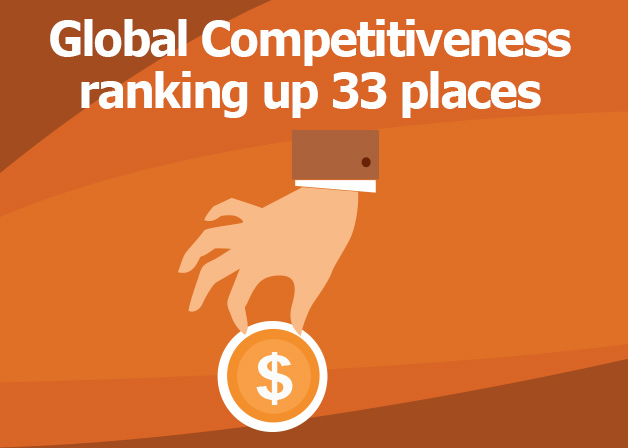 Global Competitiveness ranking up 33 places

$