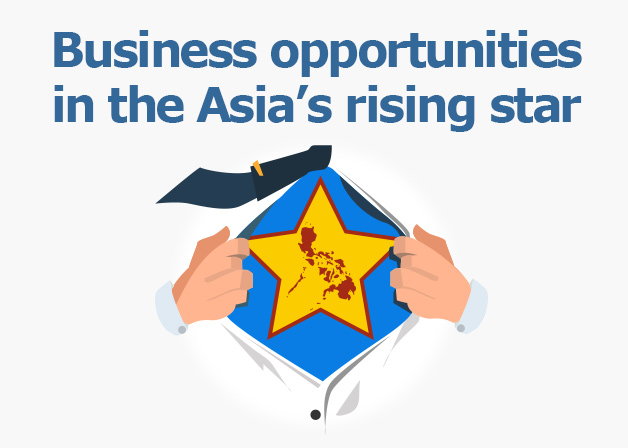 Business opportunities in the Asia’s rising star