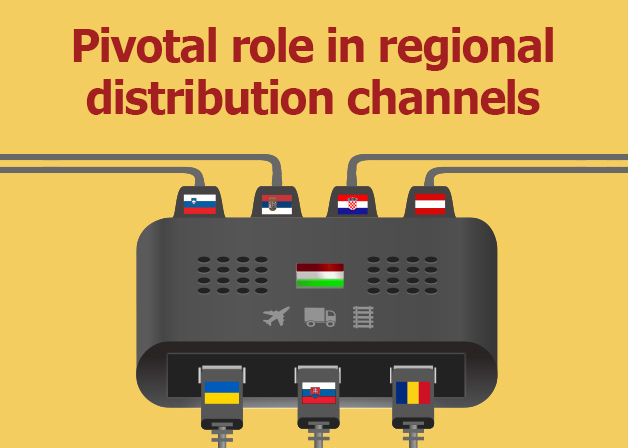 Pivotal role in regional distribution channels