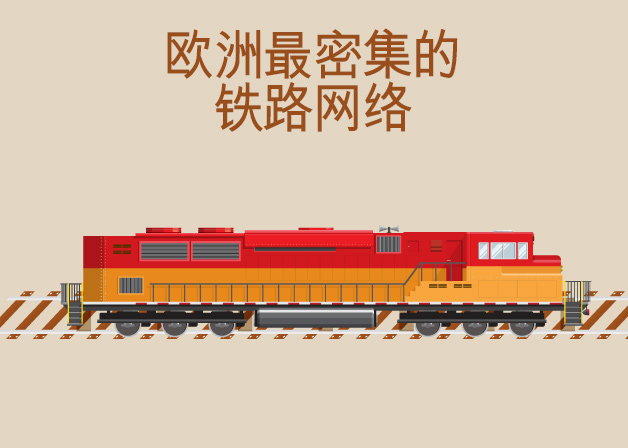 欧洲最密集的
铁路网络