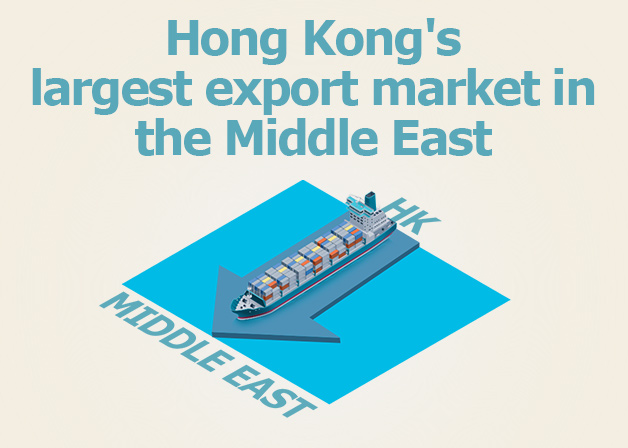 Hong Kong's largest export market in the Middle East

HK

MIDDLE EAST