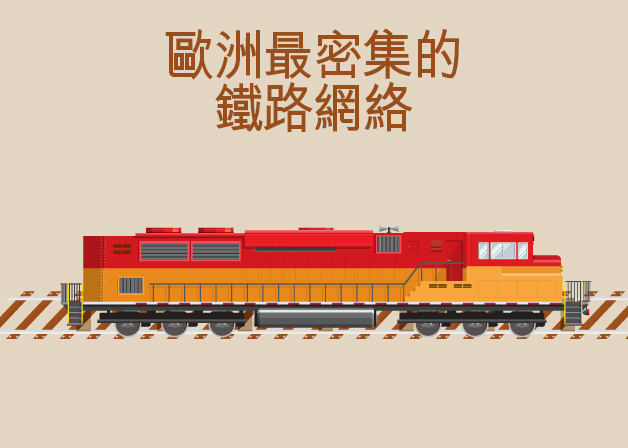 歐洲最密集的
鐵路網絡