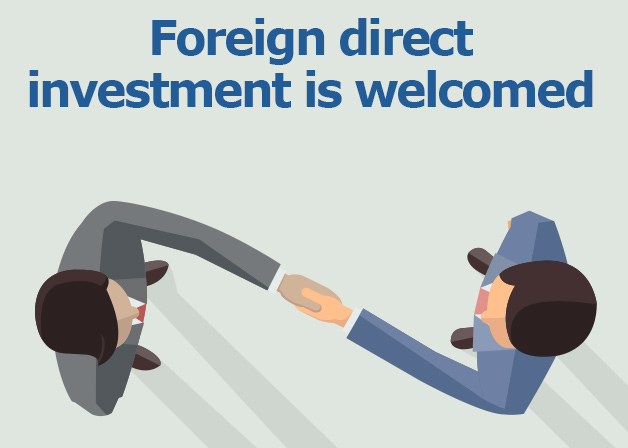 Foreign direct investment is welcomed