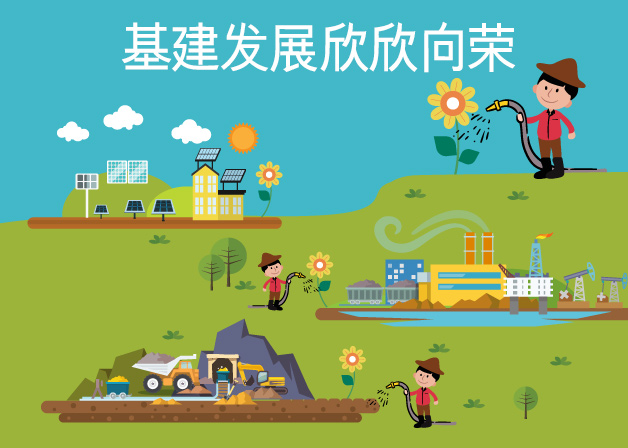 基建发展欣欣向荣