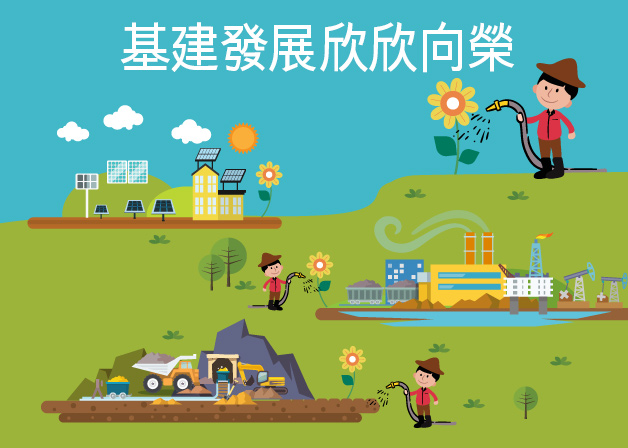 基建發展欣欣向榮