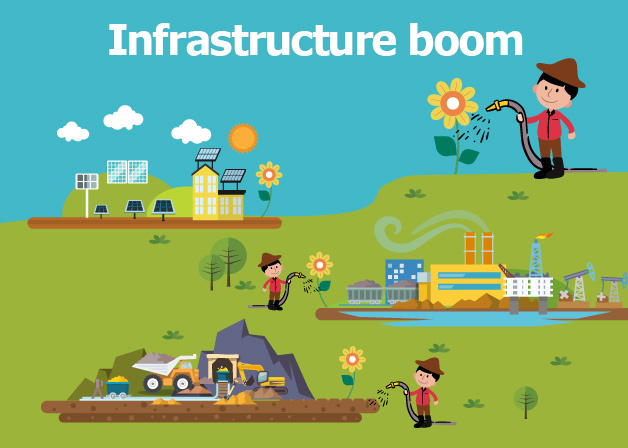 Infrastructure boom