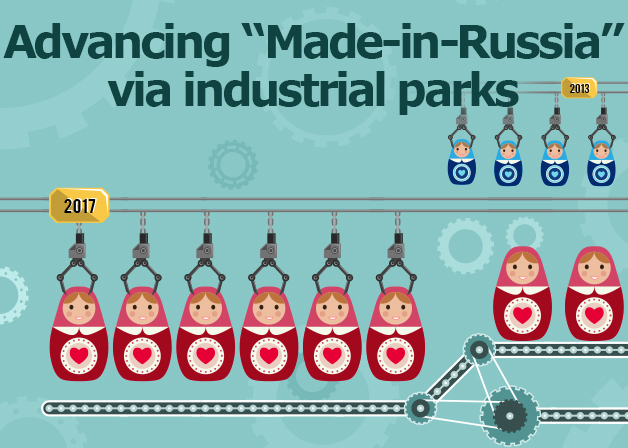 Advancing "Made-in-Russia" via industrial parks

2013

2017