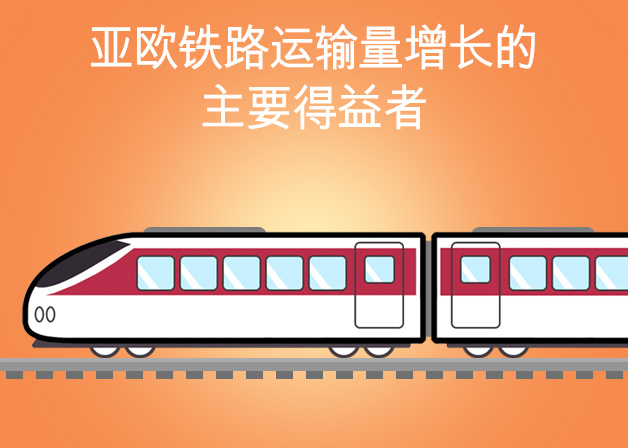 亚欧铁路运输量增长的主要得益者