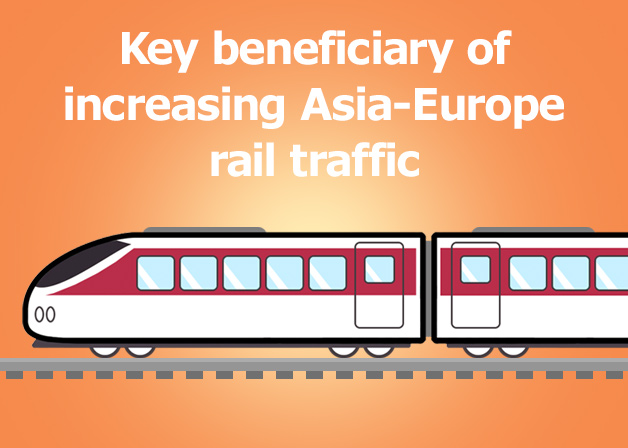 Key beneficiary of increasing Asia-Europe rail traffic