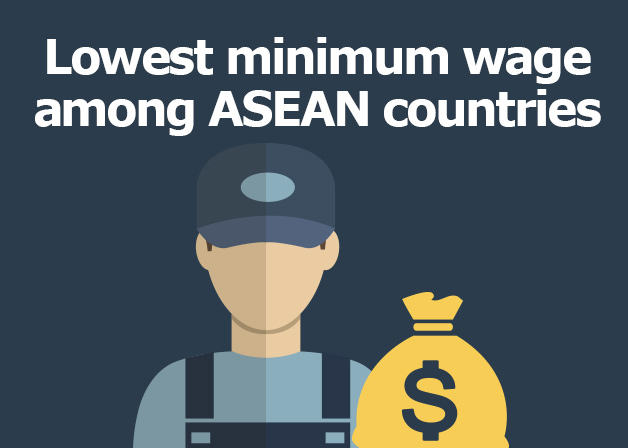 Lowest minimum wage among ASEAN countries

$