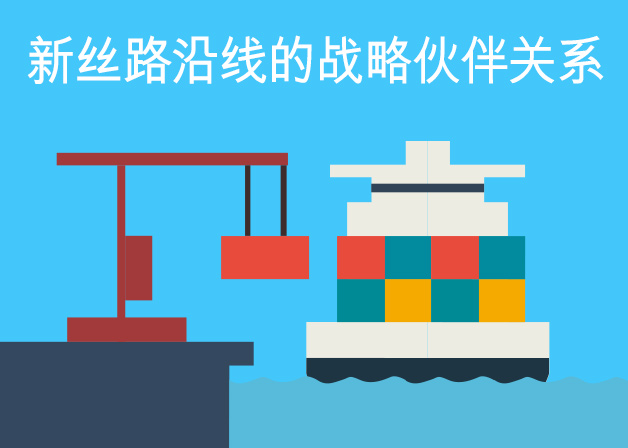 新丝路沿线的战略伙伴关系