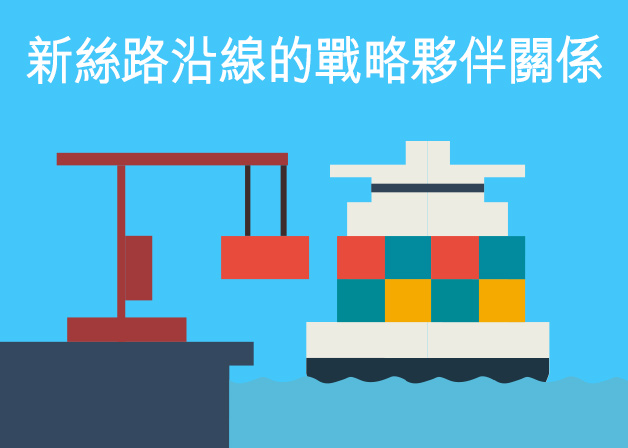 新絲路沿線的戰略夥伴關係