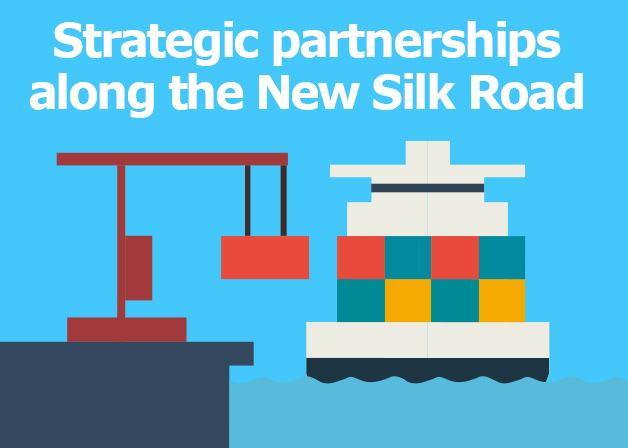 Strategic partnerships along the New Silk Road