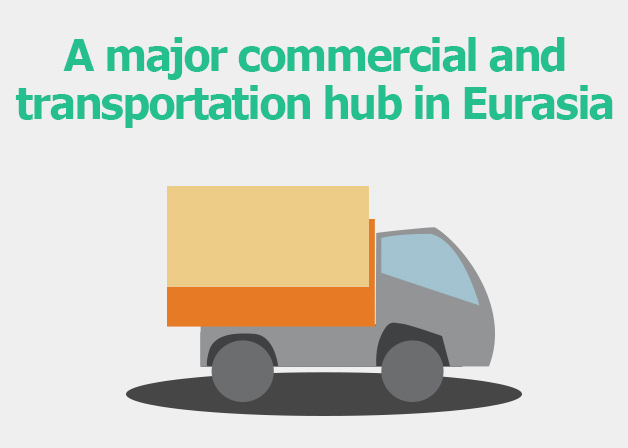 A major commercial and transportation hub in Eurasia