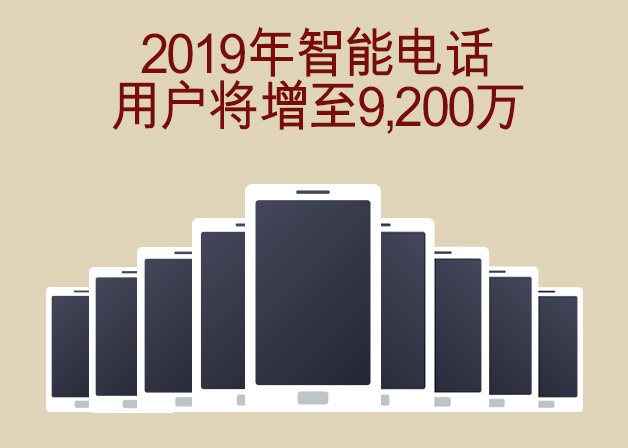 2019年智能电话
用户将增至9,200万