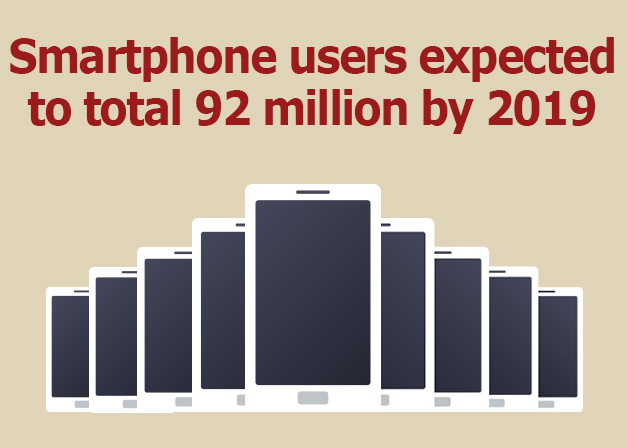 Smartphone users expected to total 92 million by 2019