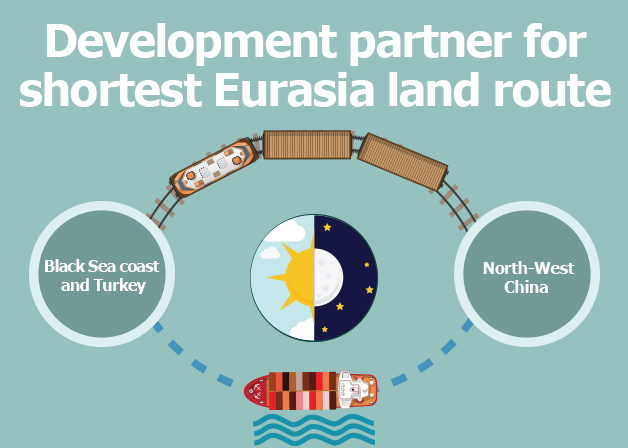 Development partner for shortest Eurasia land route

Black Sea coast and Turkey

North-West China