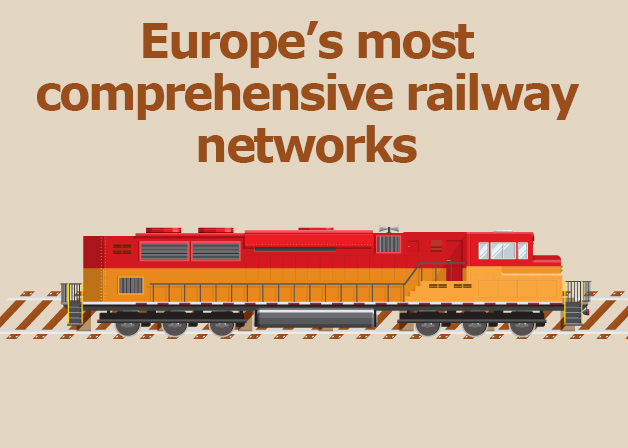 Europe’s most comprehensive railway networks