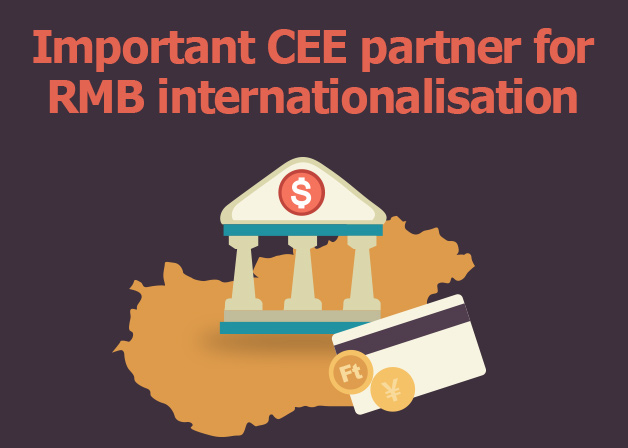 Important CEE partner for RMB internationalisation

$

Ft

¥