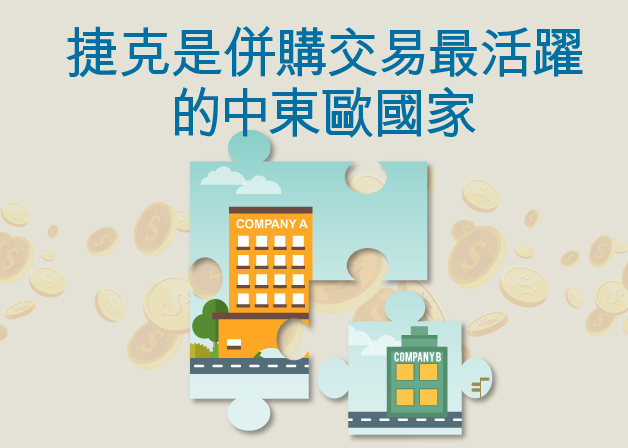 捷克是併購交易最活躍的中東歐國家

COMPANY A

COMPANY B