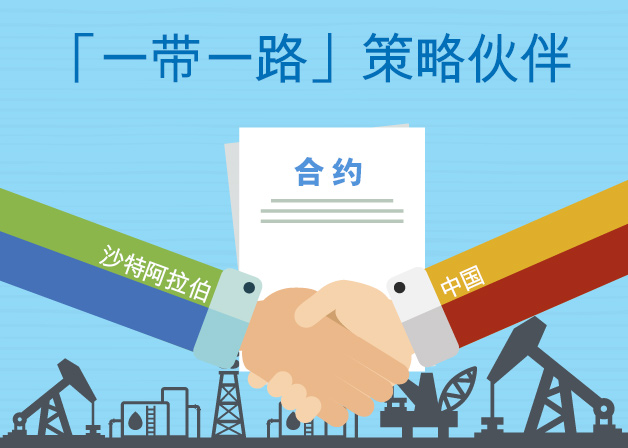 「一带一路」策略伙伴

合约

沙特阿拉伯

中国