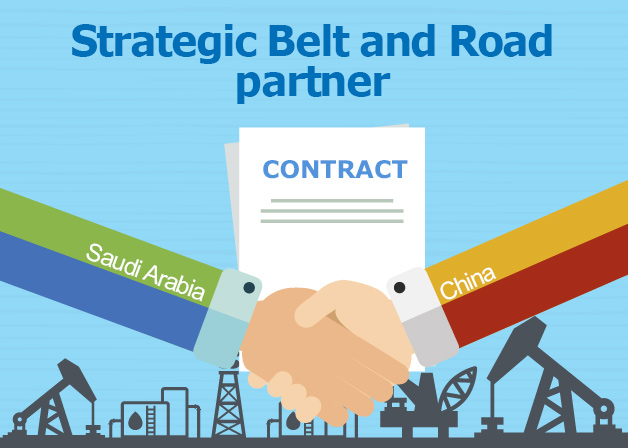 Strategic Belt and Road partner

CONTRACT

Saudi Arabia

China